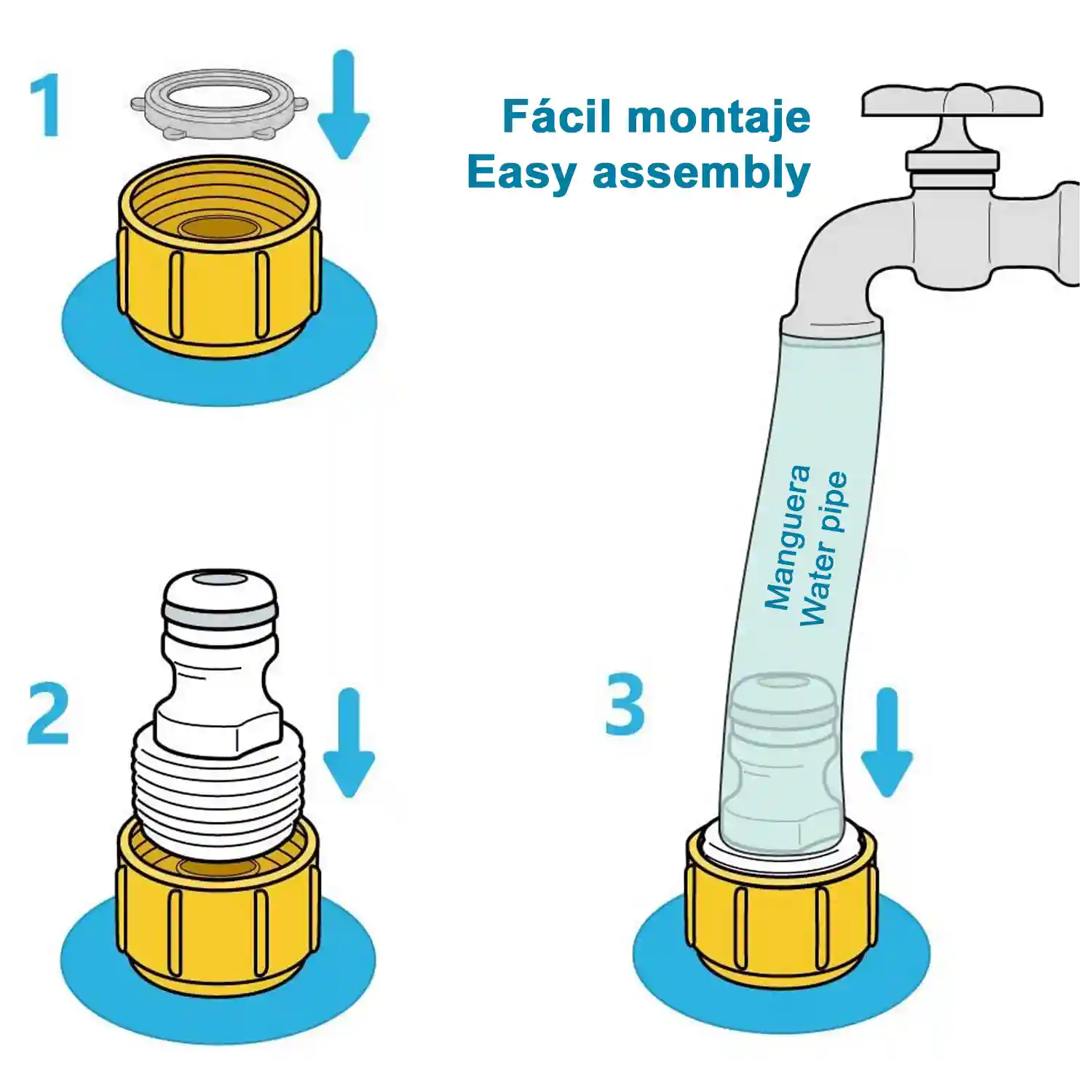 1

Fácil montaje
Easy assembly

Manguera
Water pipe

2

3