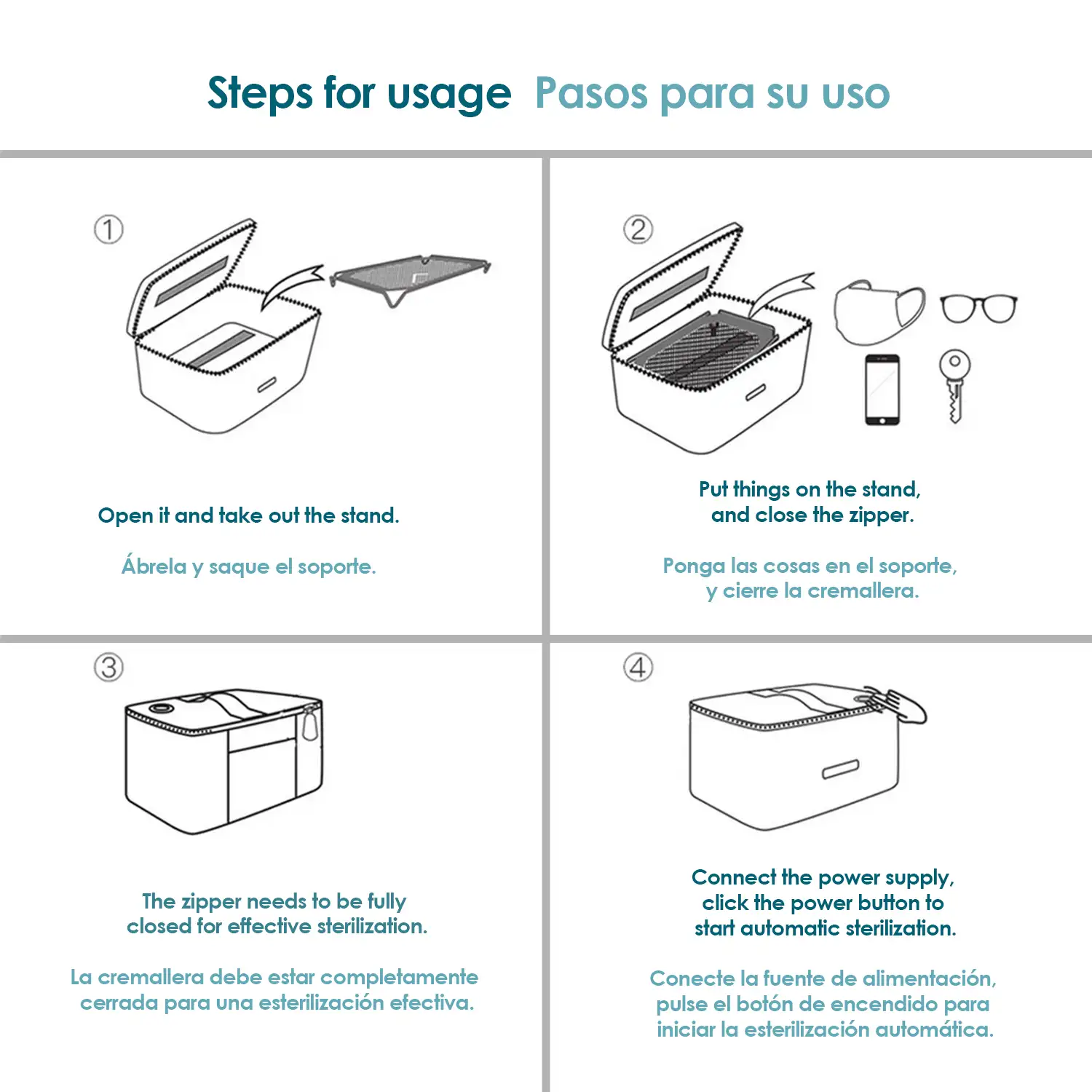 Steps for usage Pasos para su uso

①

Open it and take out the stand.

Ábrela y saque el soporte.

②

Put things on the stand, and close the zipper.

Ponga las cosas en el soporte, y cierre la cremallera.

③

The zipper needs to be fully closed for effective sterilization.

La cremallera debe estar completamente cerrada para una esterilización efectiva.

④

Connect the power supply, click the power button to start automatic sterilization.

Conecte la fuente de alimentación, pulse el botón de encendido para iniciar la esterilización automática.