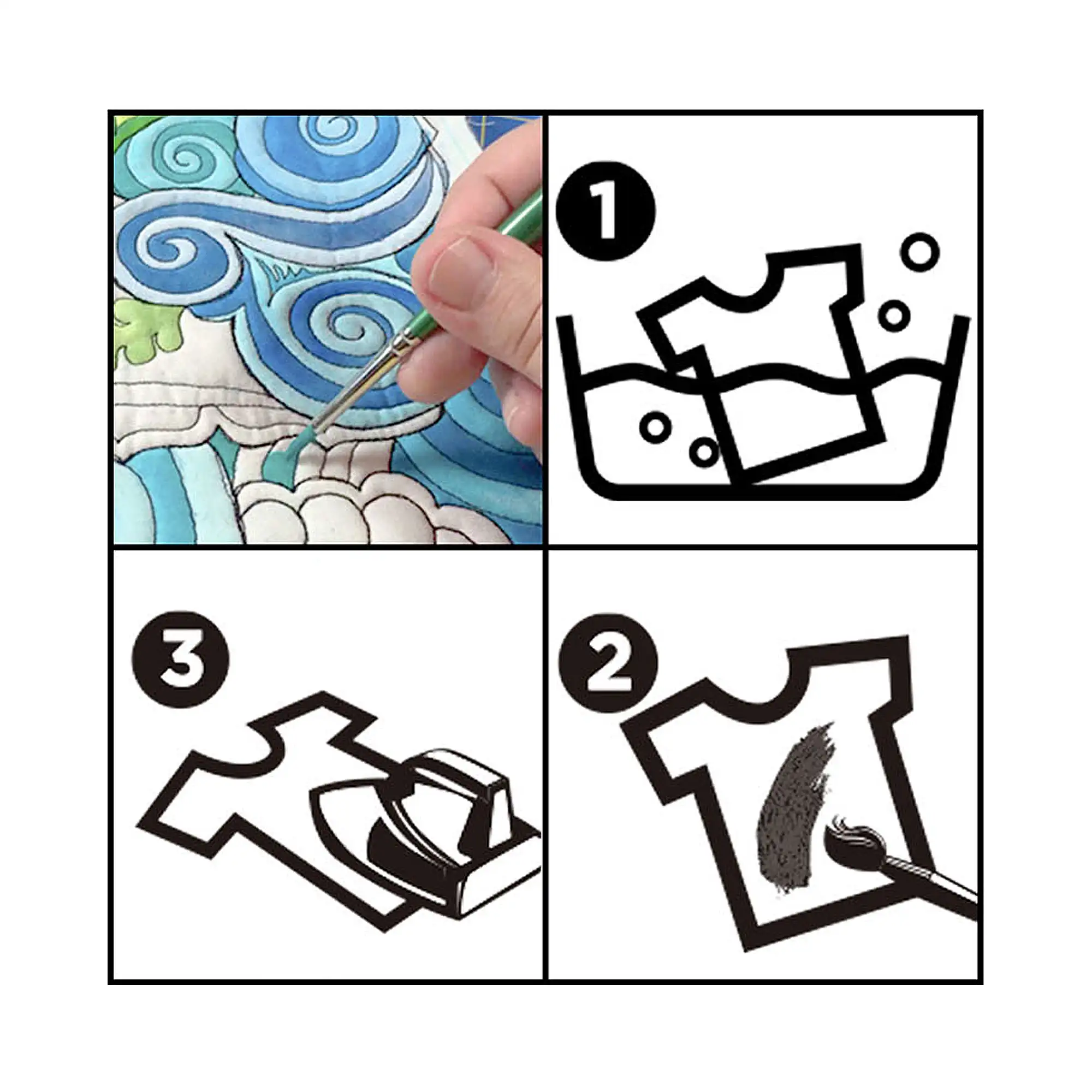 1

3

2